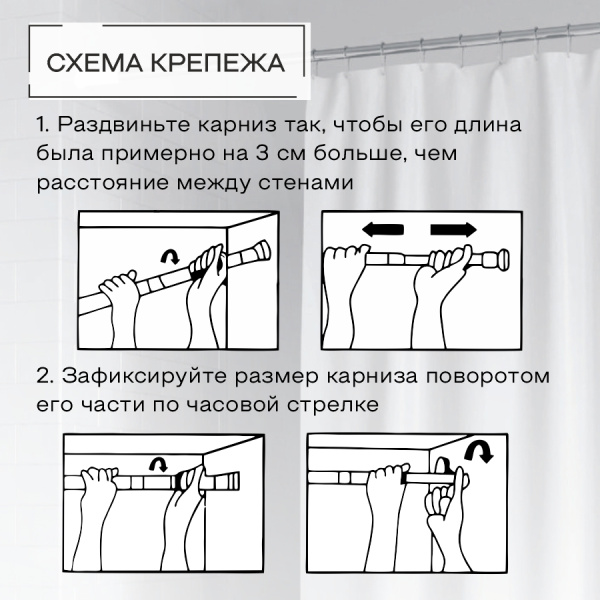 СХЕМА КРЕПЕЖА

1. Раздвиньте карниз так, чтобы его длина была примерно на 3 см больше, чем расстояние между стенами

2. Зафиксируйте размер карниза поворотом его части по часовой стрелке